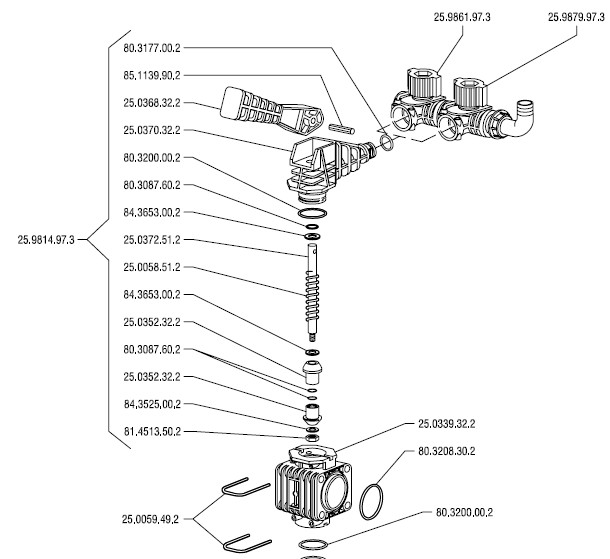 25.9861.97.3
25.9879.97.3
80.3177.00.2
85.1139.90.2
25.0368.32.2
25.0370.32.2
80.3200.00.2
80.3087.60.2
84.3653.00.2
25.9814.97.3
25.0372.51.2
25.0058.51.2
84.3653.00.2
25.0352.32.2
80.3087.60.2
25.0352.32.2
84.3525.00.2
81.4513.50.2
25.0339.32.2
80.3208.30.2
25.0059.49.2
80.3200.00.2