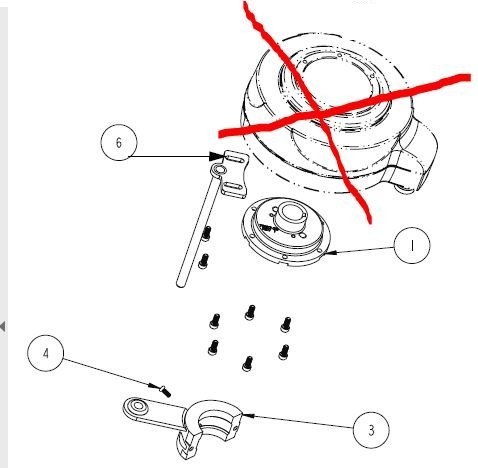 6

1

4

3