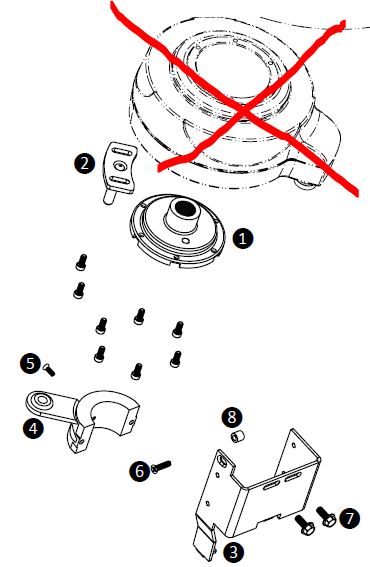 2
1
5
4
8
6
7
3