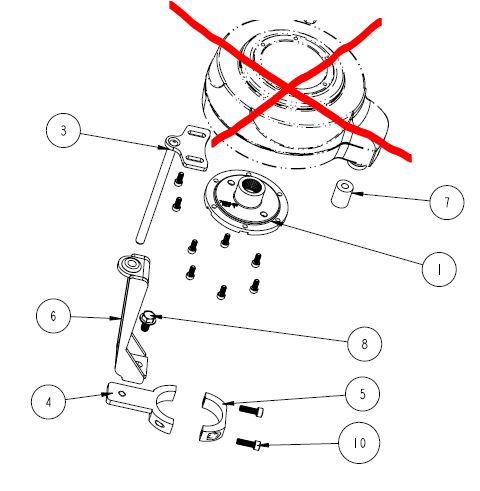 3
7
1
6
8
4
5
10