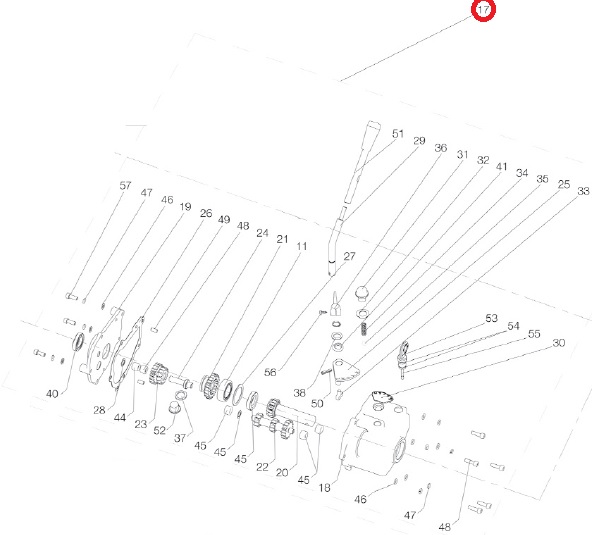 17

51
29
36
31
32
41
34
35
25
33

57
47
46
19
26
49
48
24
21
11
27

53
54
55
30

56
38
50

40
28
44
23
52
37
45
45
45
22
20
45
18
46
47
48