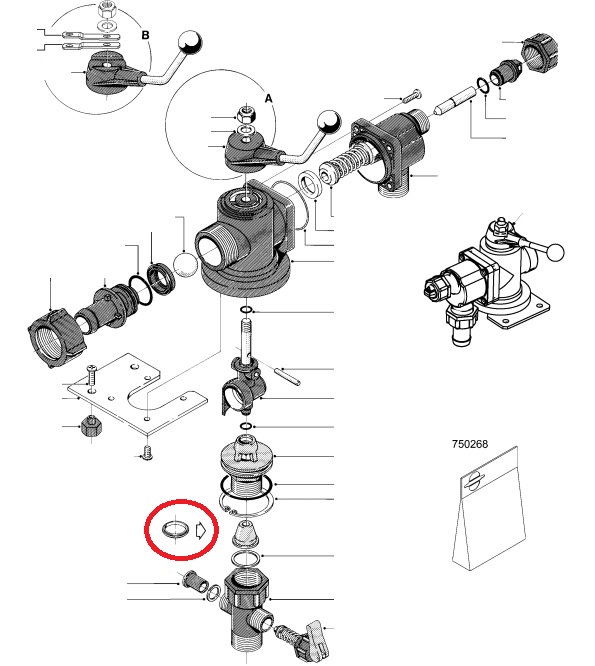 B

A

750268