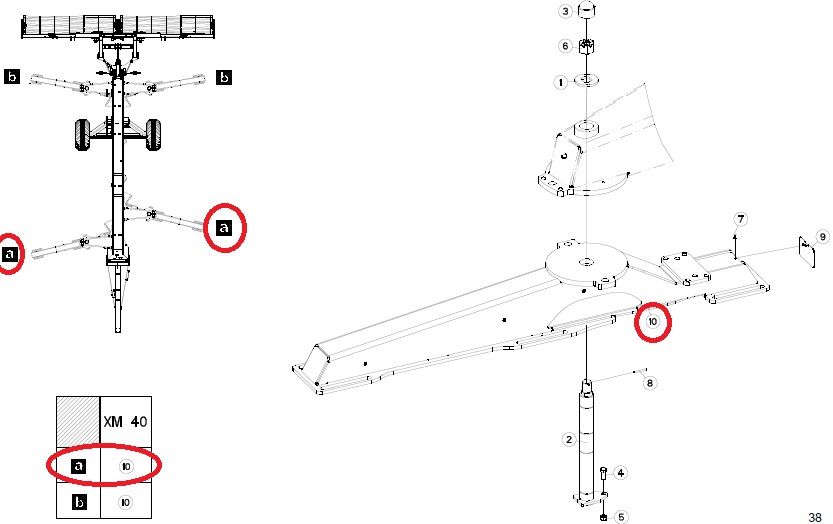 b
b
a
a

|  | XM 40 |
|---|---|
| a | 10 |
| b | 10 |

3
6
1
7
9
10
8
2
4
5
38